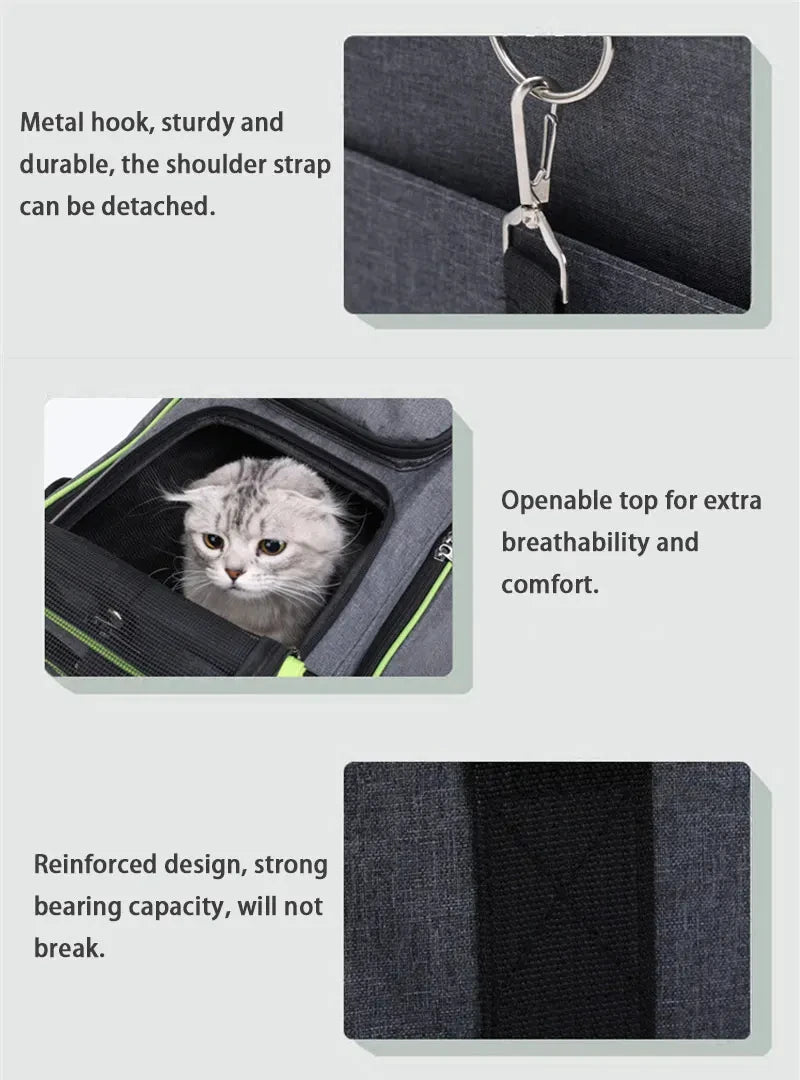 Metal hook, sturdy and durable, the shoulder strap can be detached.

Openable top for extra breathability and comfort.

Reinforced design, strong bearing capacity, will not break.